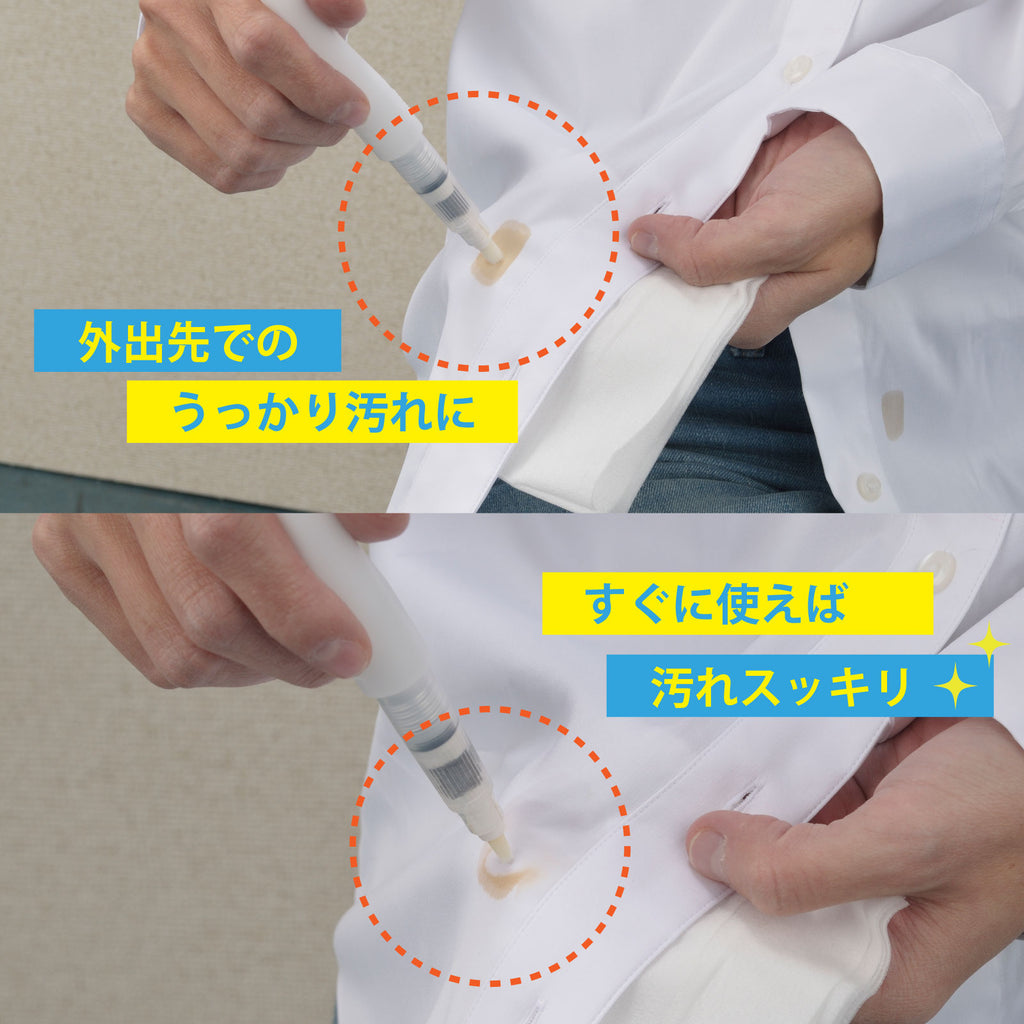 外出先での
うっかり汚れに

すぐに使えば
汚れスッキリ